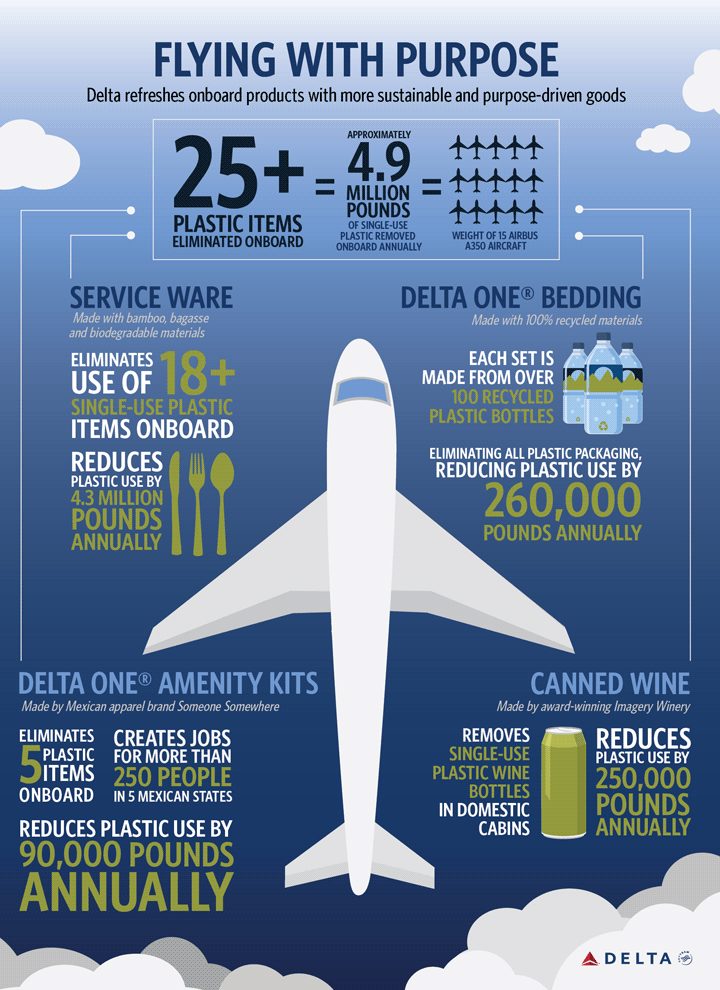 FLYING WITH PURPOSE

Delta refreshes onboard products with more sustainable and purpose-driven goods

25+ PLASTIC ITEMS ELIMINATED ONBOARD = APPROXIMATELY 4.9 MILLION POUNDS OF SINGLE-USE PLASTIC REMOVED ONBOARD ANNUALLY = WEIGHT OF 15 AIRBUS A350 AIRCRAFT

SERVICE WARE

Made with bamboo, bagasse and biodegradable materials

ELIMINATES USE OF 18+ SINGLE-USE PLASTIC ITEMS ONBOARD

REDUCES PLASTIC USE BY 4.3 MILLION POUNDS ANNUALLY

DELTA ONE® BEDDING

Made with 100% recycled materials

EACH SET IS MADE FROM OVER 100 RECYCLED PLASTIC BOTTLES

ELIMINATING ALL PLASTIC PACKAGING, REDUCING PLASTIC USE BY 260,000 POUNDS ANNUALLY

DELTA ONE® AMENITY KITS

Made by Mexican apparel brand Someone Somewhere

ELIMINATES 5 PLASTIC ITEMS ONBOARD

CREATES JOBS FOR MORE THAN 250 PEOPLE IN 5 MEXICAN STATES

REDUCES PLASTIC USE BY 90,000 POUNDS ANNUALLY

CANNED WINE

Made by award-winning Imagery Winery

REMOVES SINGLE-USE PLASTIC WINE BOTTLES IN DOMESTIC CABINS

REDUCES PLASTIC USE BY 250,000 POUNDS ANNUALLY

DELTA